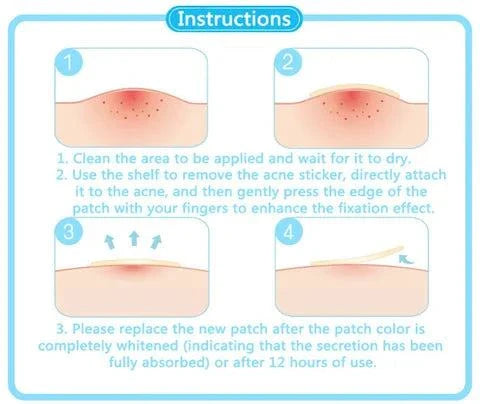 Instructions

1

2

1. Clean the area to be applied and wait for it to dry.
2. Use the shelf to remove the acne sticker, directly attach it to the acne, and then gently press the edge of the patch with your fingers to enhance the fixation effect.

3

4

3. Please replace the new patch after the patch color is completely whitened (indicating that the secretion has been fully absorbed) or after 12 hours of use.